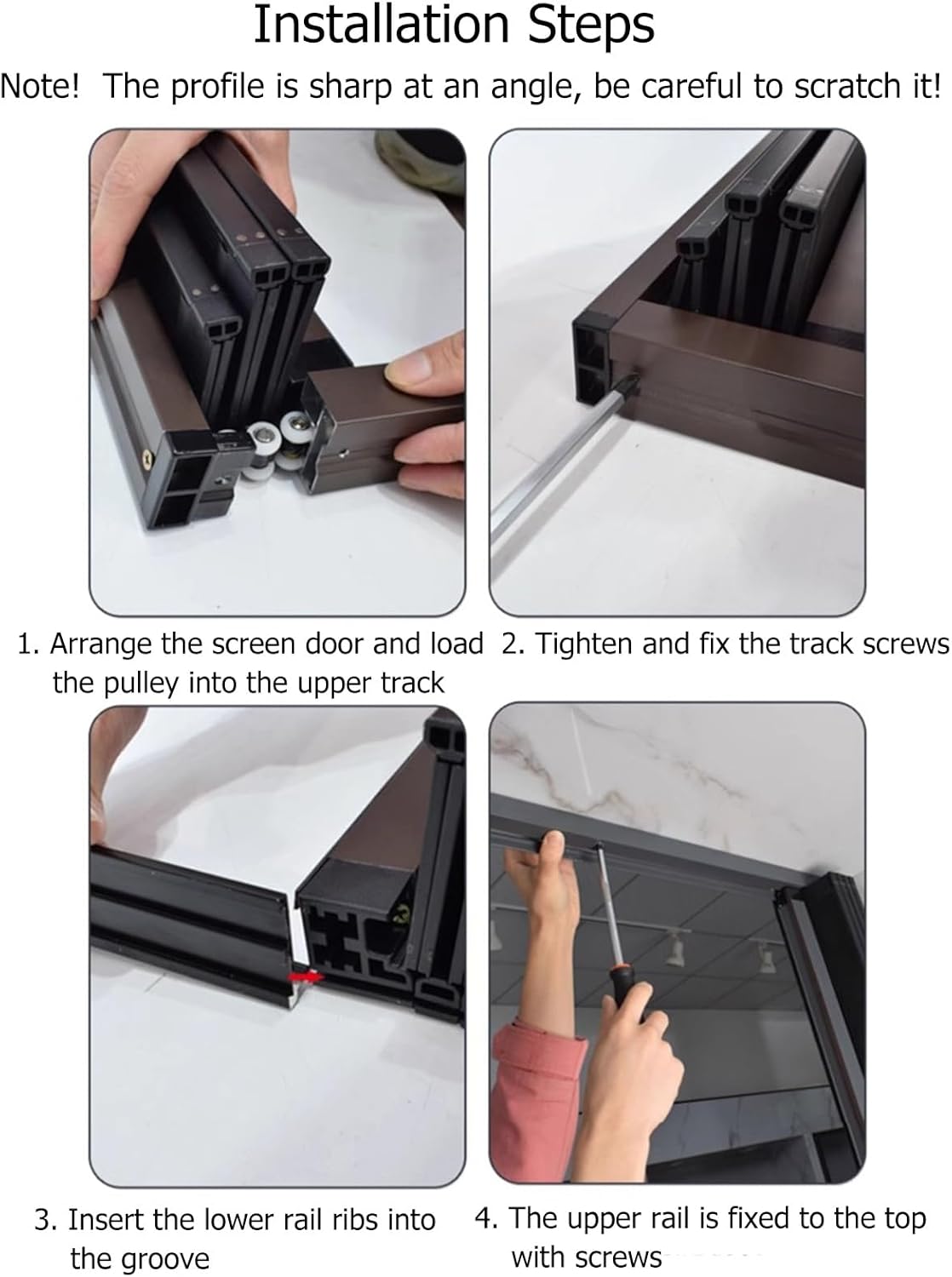 Installation Steps

Note! The profile is sharp at an angle, be careful to scratch it!

1. Arrange the screen door and load the pulley into the upper track

2. Tighten and fix the track screws

3. Insert the lower rail ribs into the groove

4. The upper rail is fixed to the top with screws